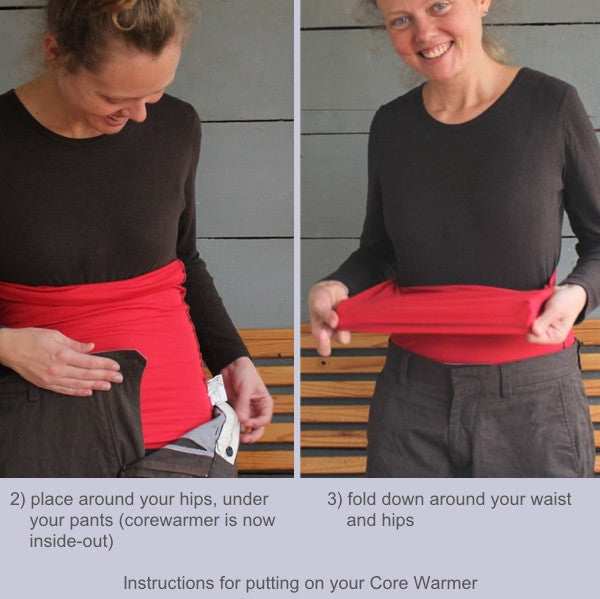 2) place around your hips, under your pants (corewarmer is now inside-out)

3) fold down around your waist and hips

Instructions for putting on your Core Warmer